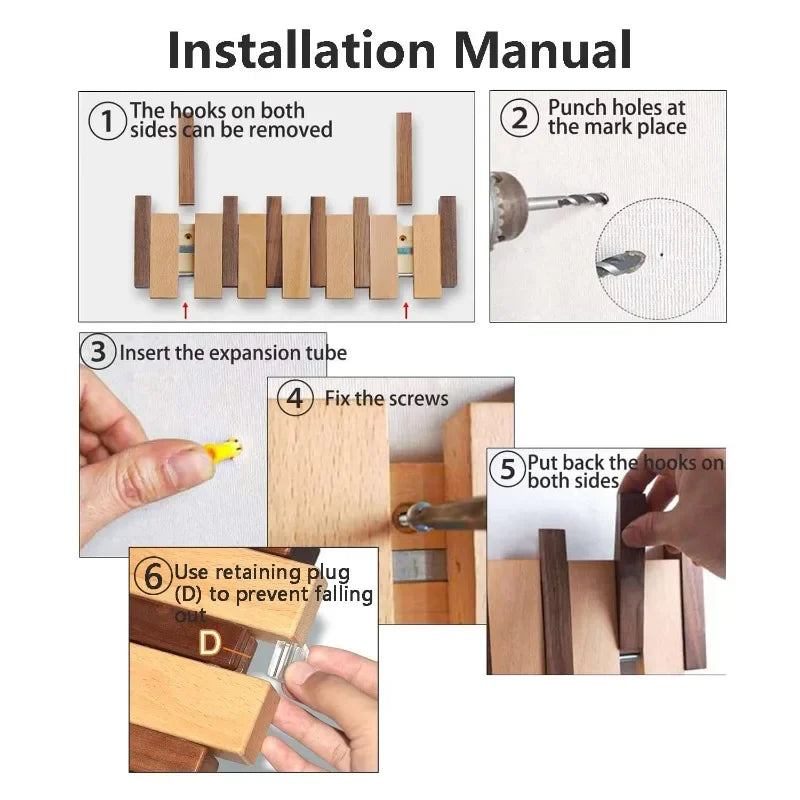 Installation Manual

① The hooks on both sides can be removed

② Punch holes at the mark place

③ Insert the expansion tube

④ Fix the screws

⑤ Put back the hooks on both sides

⑥ Use retaining plug (D) to prevent falling out

D