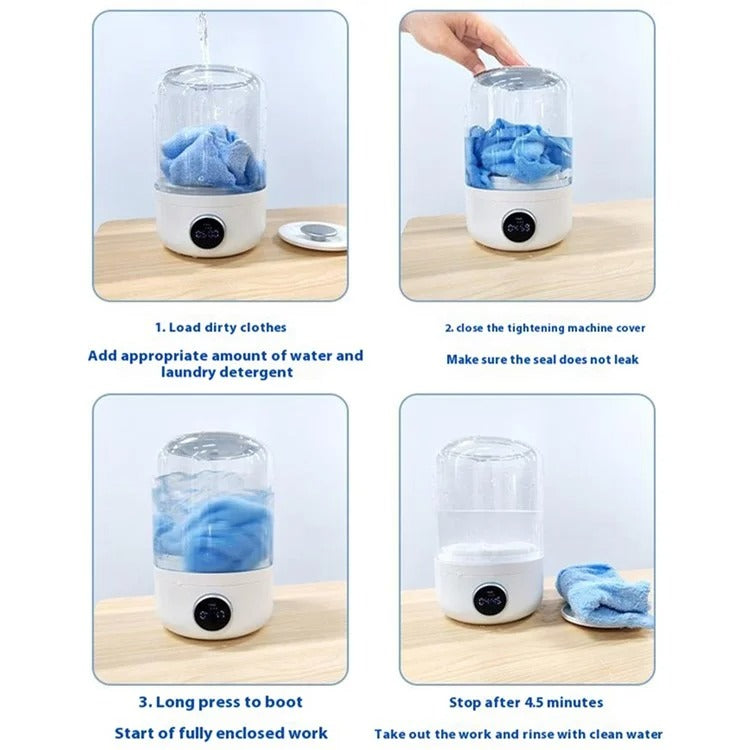 1. Load dirty clothes

Add appropriate amount of water and laundry detergent

2. close the tightening machine cover

Make sure the seal does not leak

3. Long press to boot

Start of fully enclosed work

Stop after 4.5 minutes

Take out the work and rinse with clean water