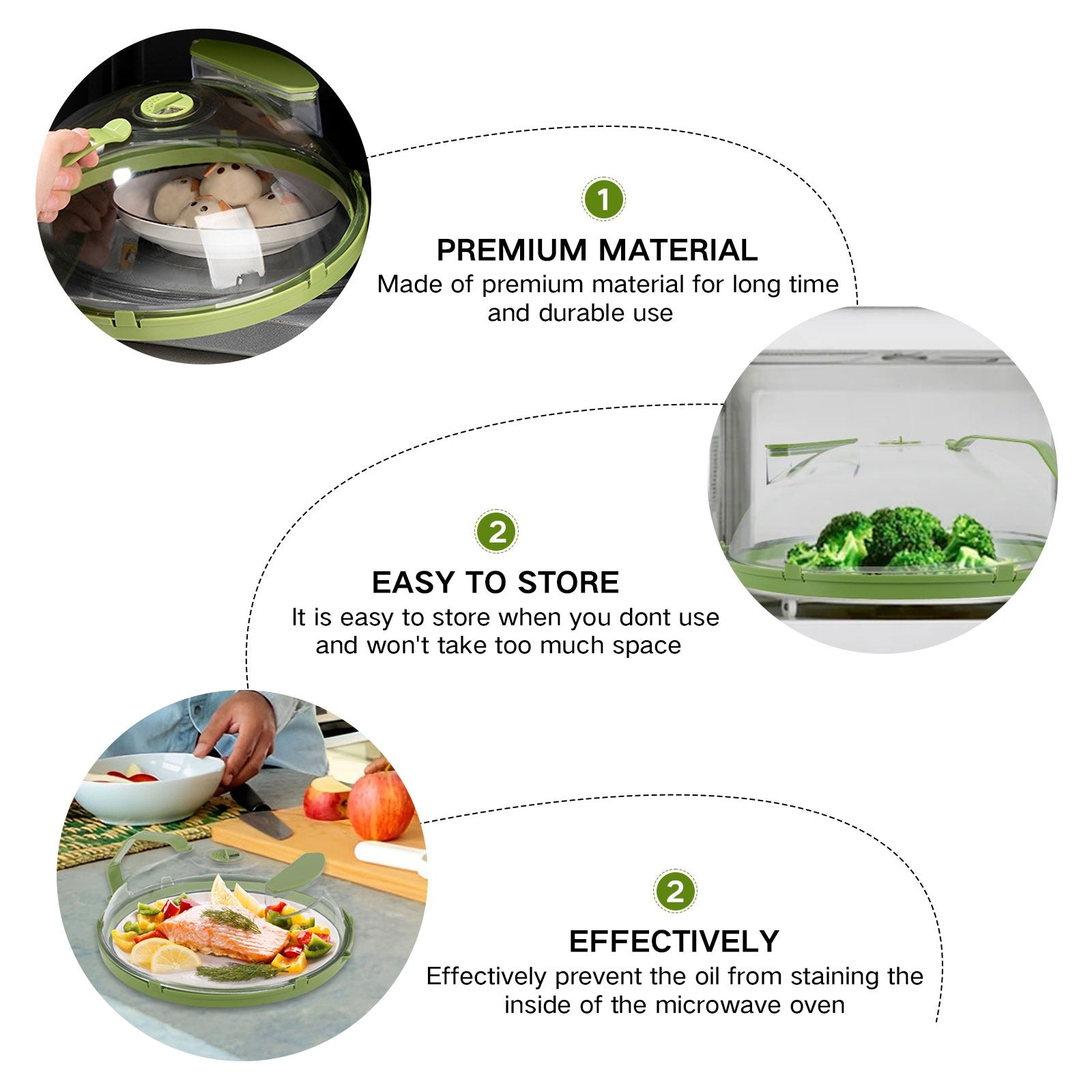 1

PREMIUM MATERIAL

Made of premium material for long time and durable use

2

EASY TO STORE

It is easy to store when you dont use and won't take too much space

2

EFFECTIVELY

Effectively prevent the oil from staining the inside of the microwave oven