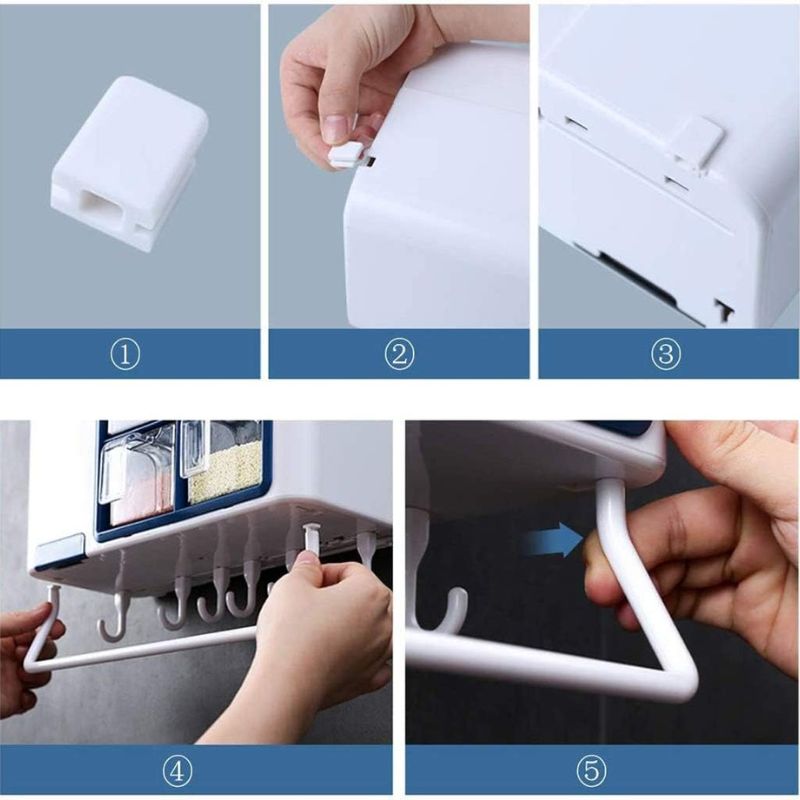 ①

②

③

④

⑤